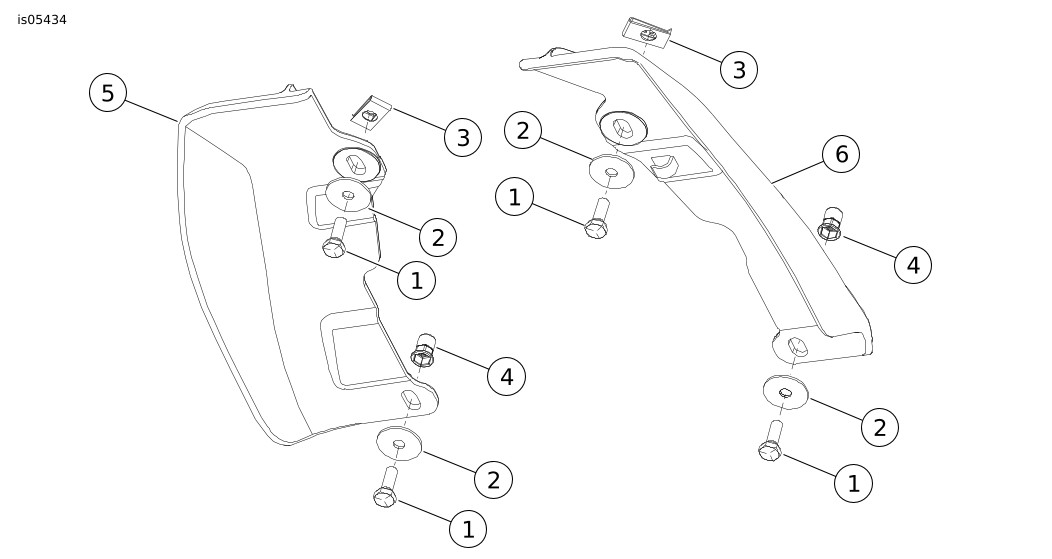 is05434

5

3

2

1

4

2

1

3

2

1

6

4

2

1