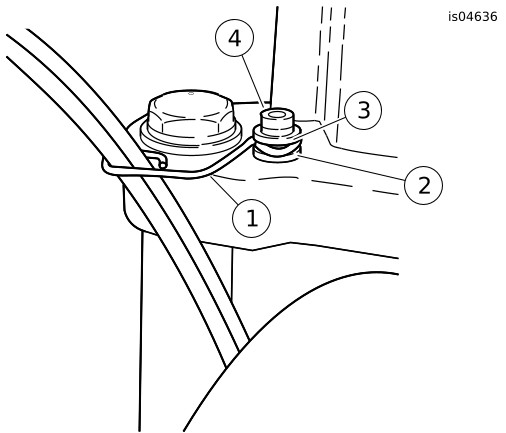 is04636

4

3

2

1