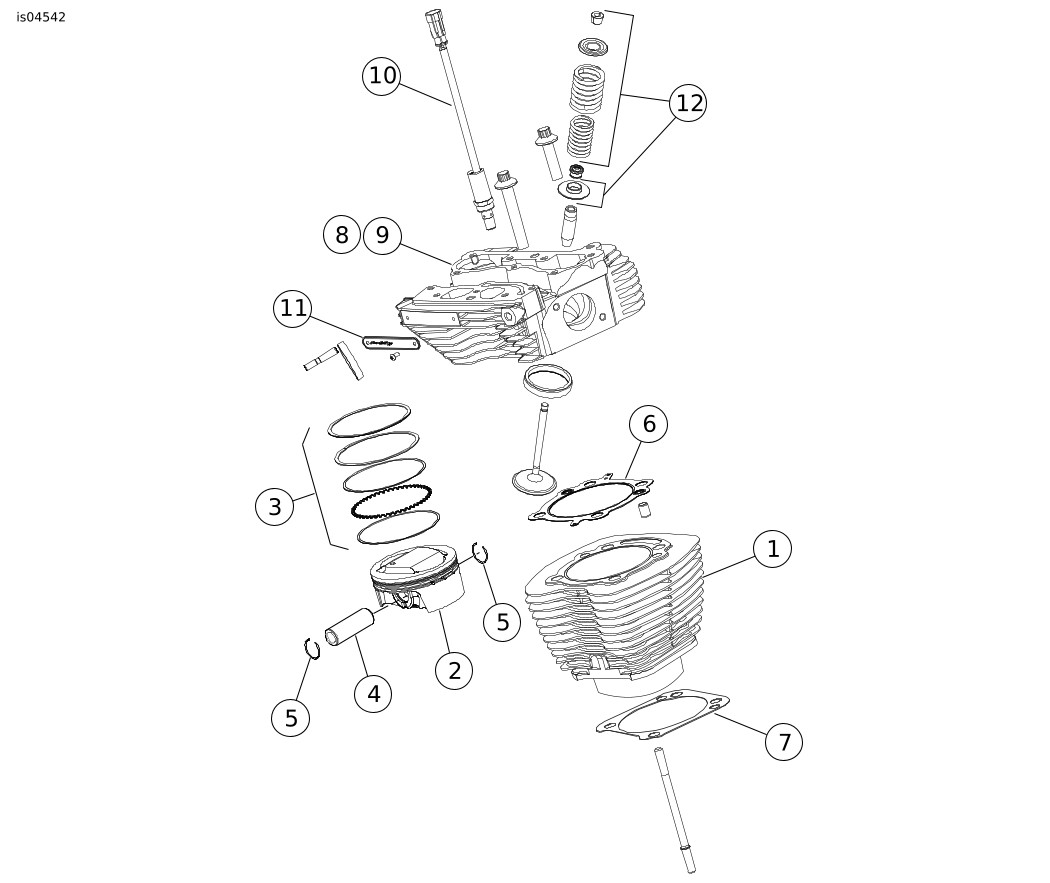 is04542

10

12

8 9

11

6

3

1

5

2

4

5

7