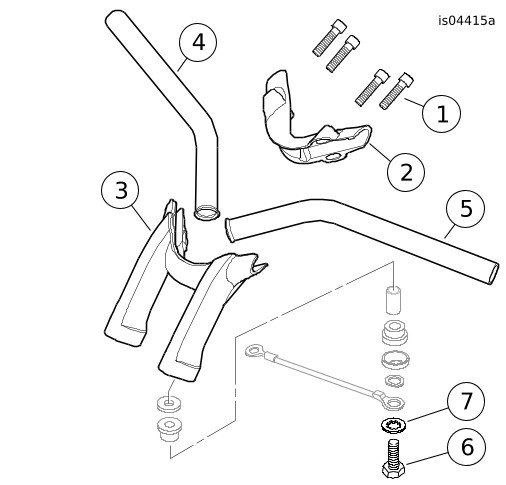 is04415a

4

1

2

3

5

7

6