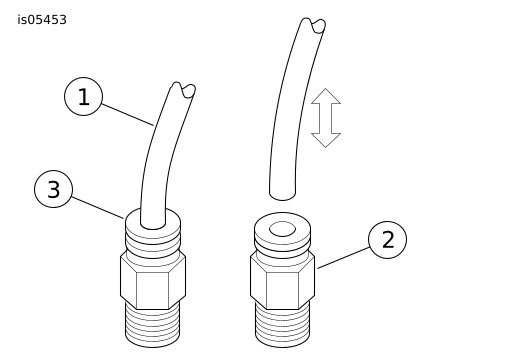 is05453

1

3

2