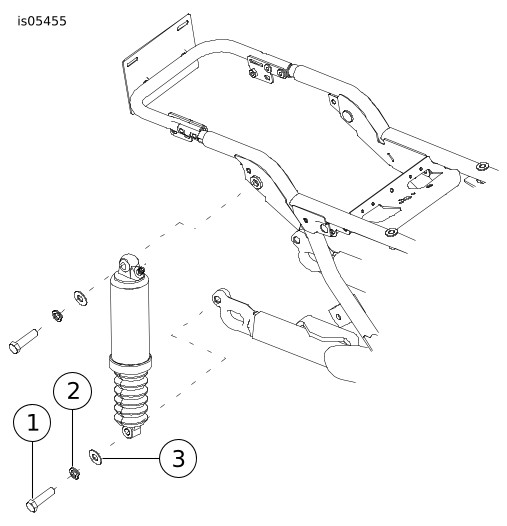 is05455

2

1

3