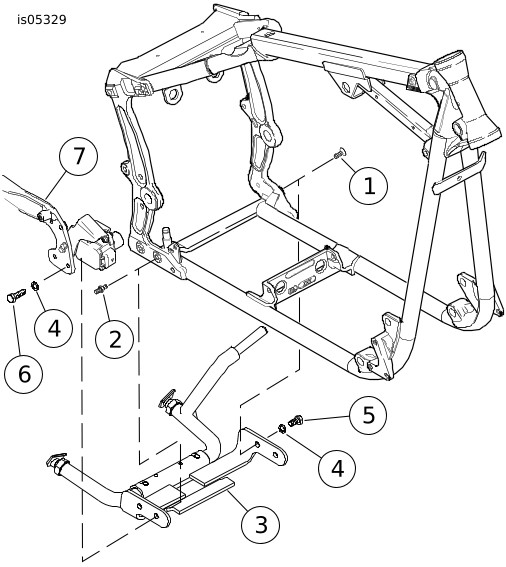 is05329

7

1

4

2

6

5

4

3