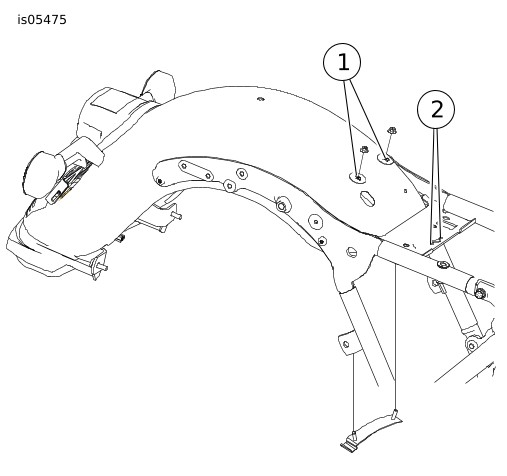 is05475

1

2