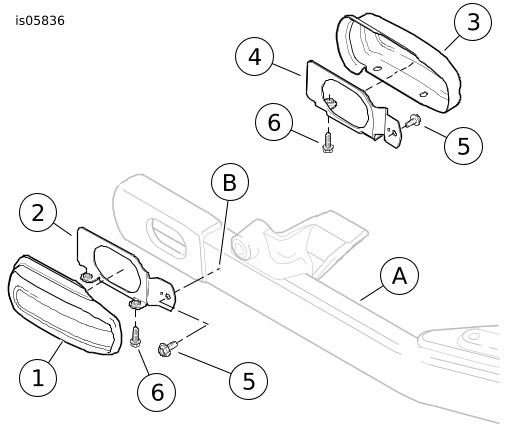 is05836

3

4

6

5

B

2

A

1

6

5