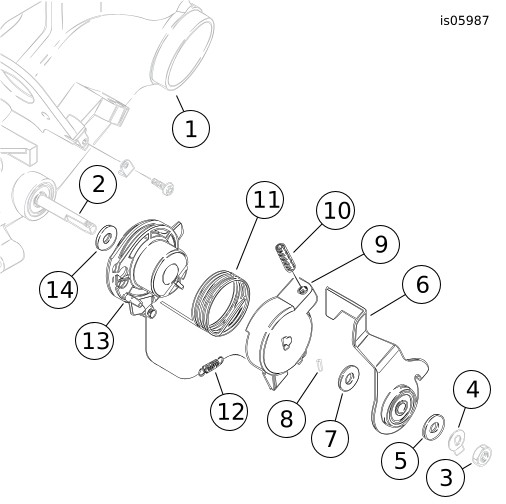 is05987

1

2

11

10

9

6

14

13

12

8

7

4

5

3