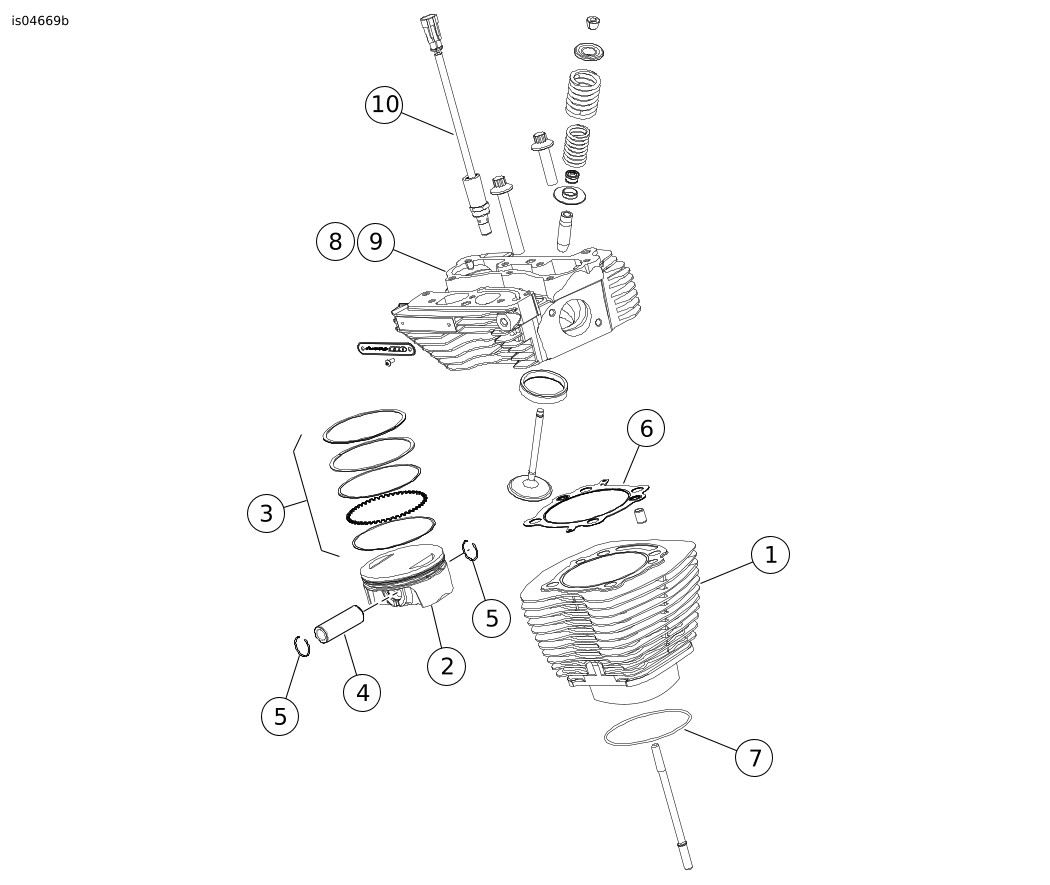 is04669b

10

8 9

6

3

1

5

2

4

5

7