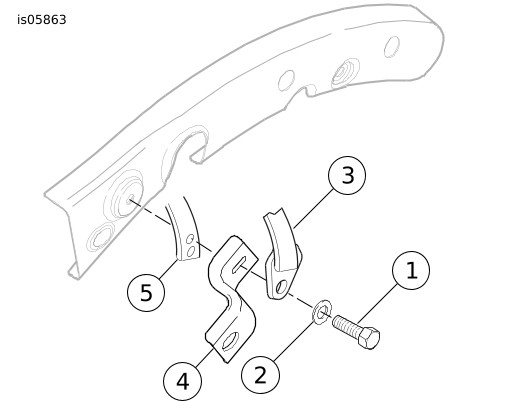 is05863

3

1

5

4

2