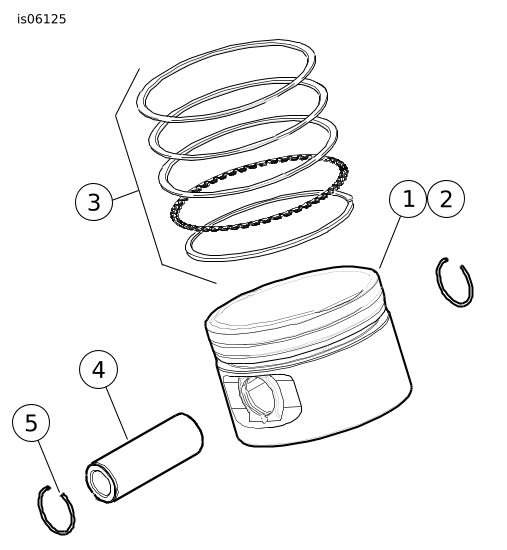 is06125

3

1 2

4

5