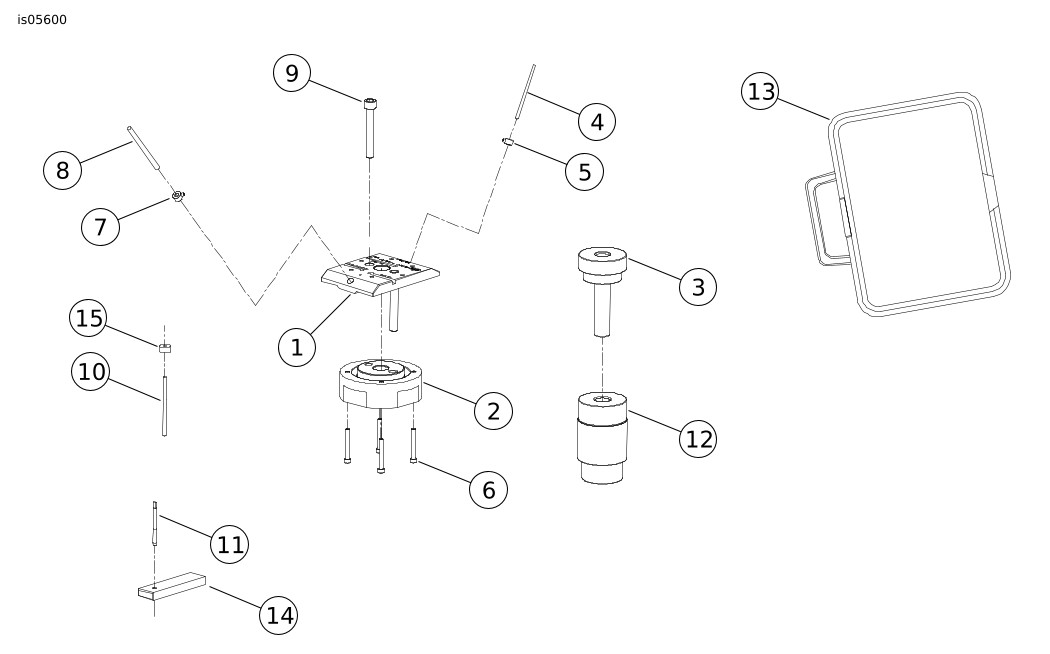 is05600

9
4
13
8
5
7
3
15
1
10
2
12
6
11
14