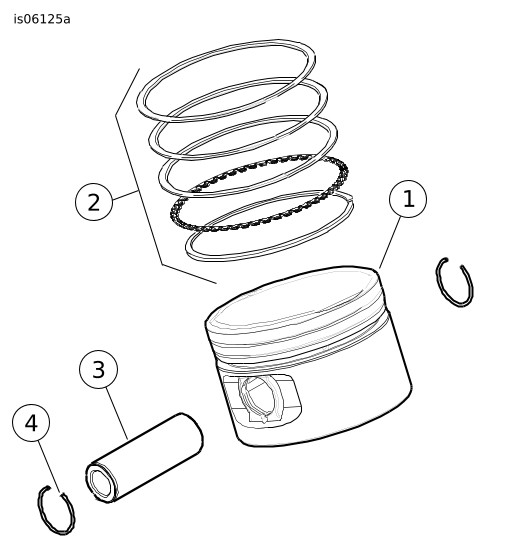 is06125a

2

1

3

4