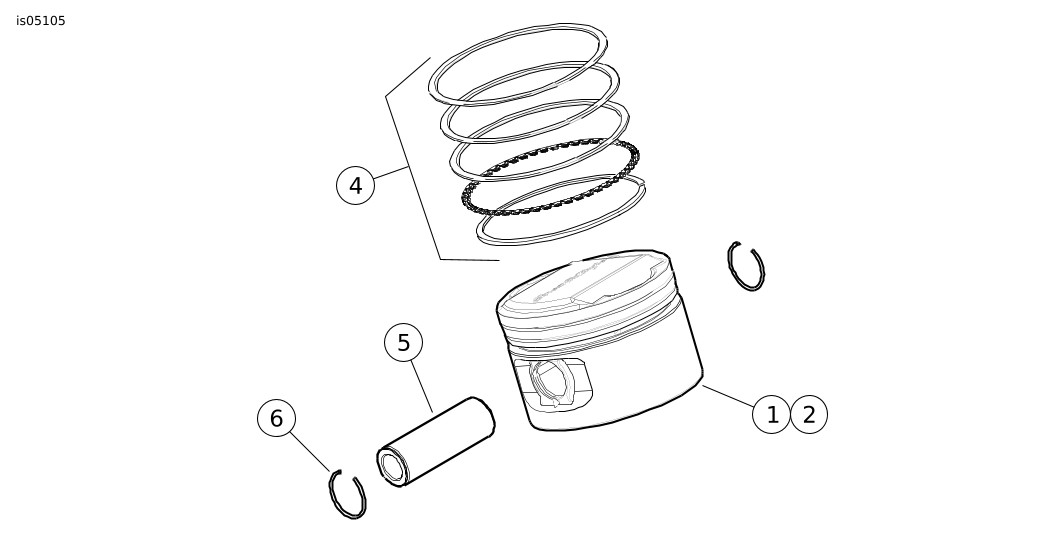 is05105

4

5

6

1 2