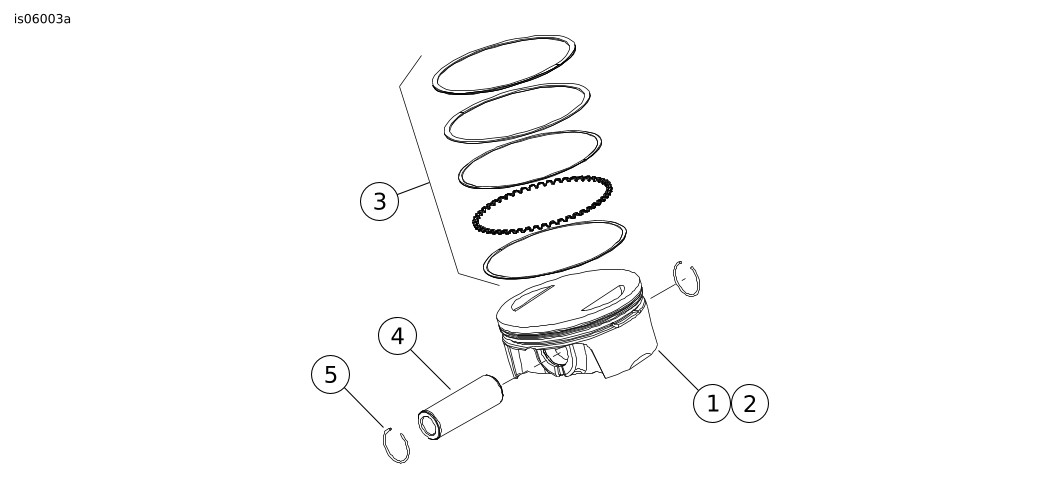 is06003a

3

4

5

1 2