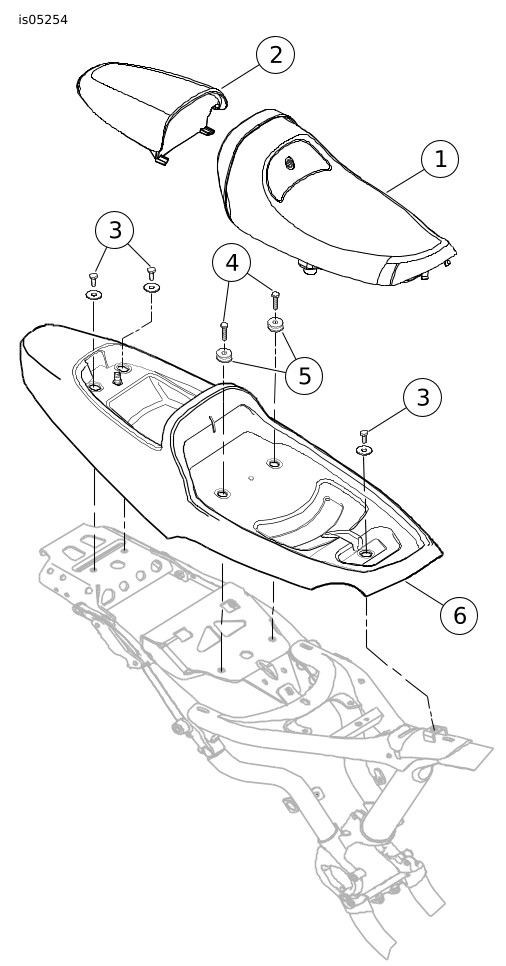 is05254

2
1
3
4
5
3
6