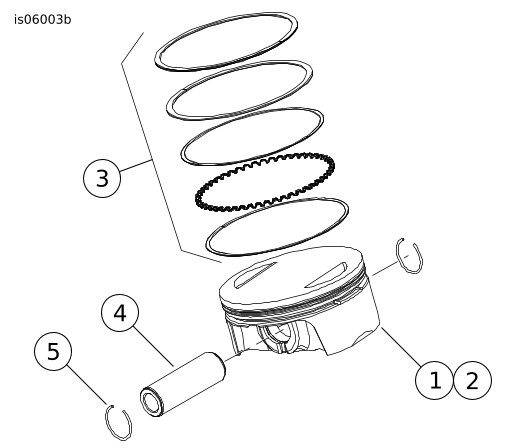 is06003b

3

4

5

1 2