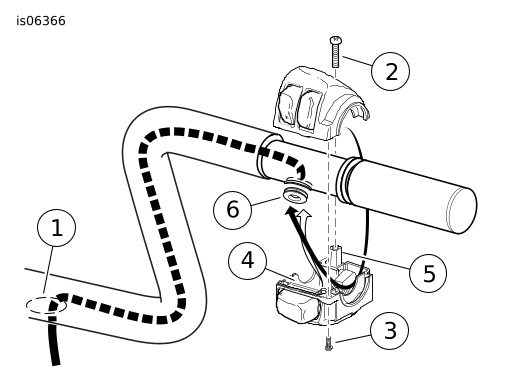 is06366

2

6

1

4

5

3