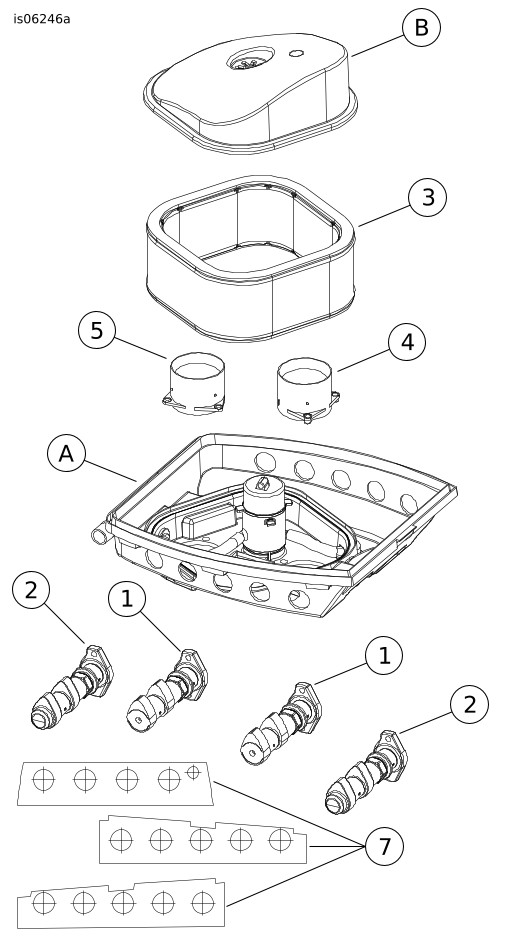 is06246a

B

3

5

4

A

2

1

1

2

7