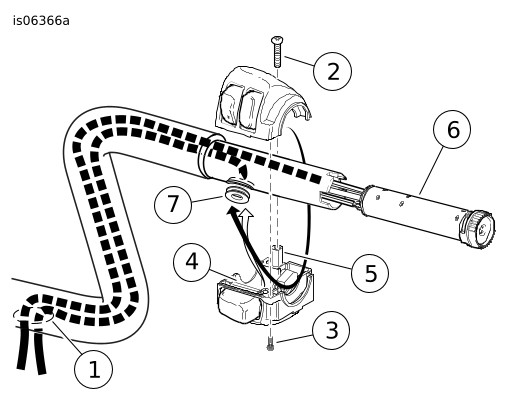 is06366a

2

6

7

4

5

3

1