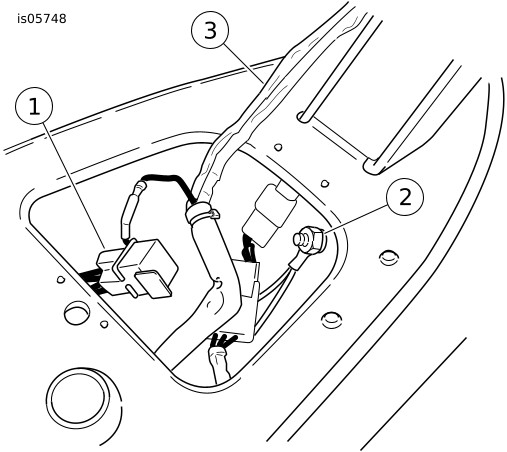 is05748

3

1

2