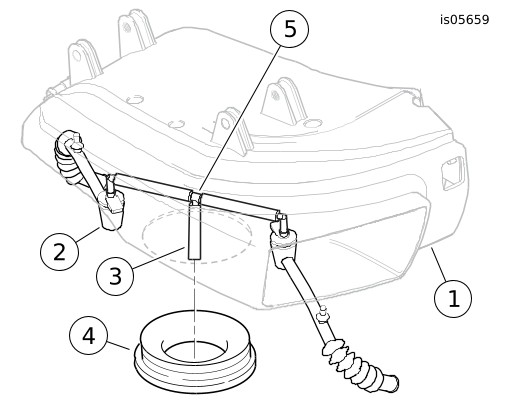 is05659

5

2

3

1

4