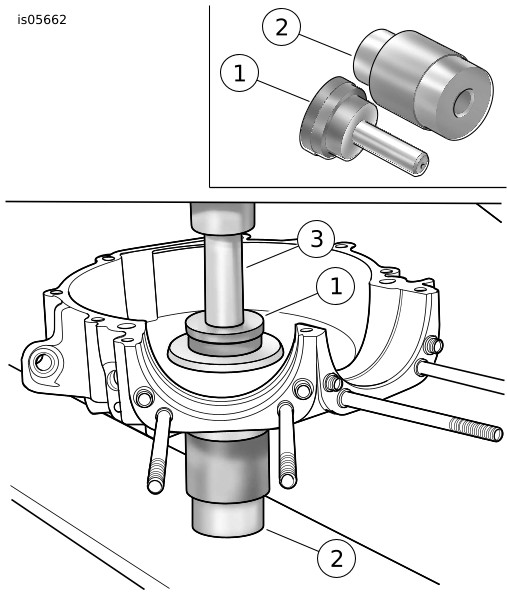 is05662

2

1

3

1

2