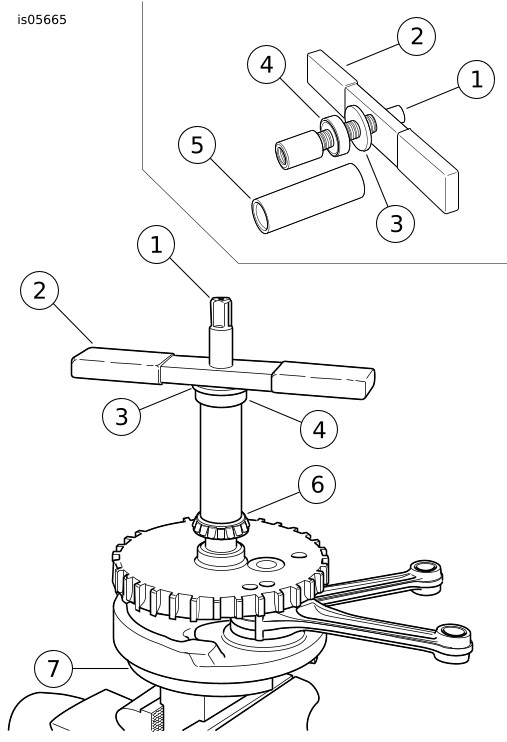 is05665

2
4
1
5
3

1
2
3
4
6
7