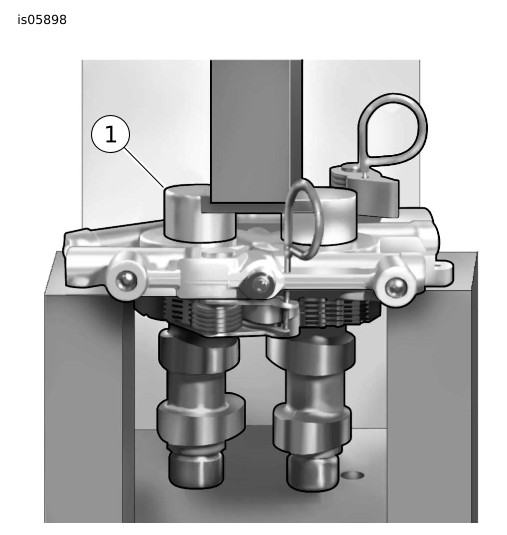 is05898

1