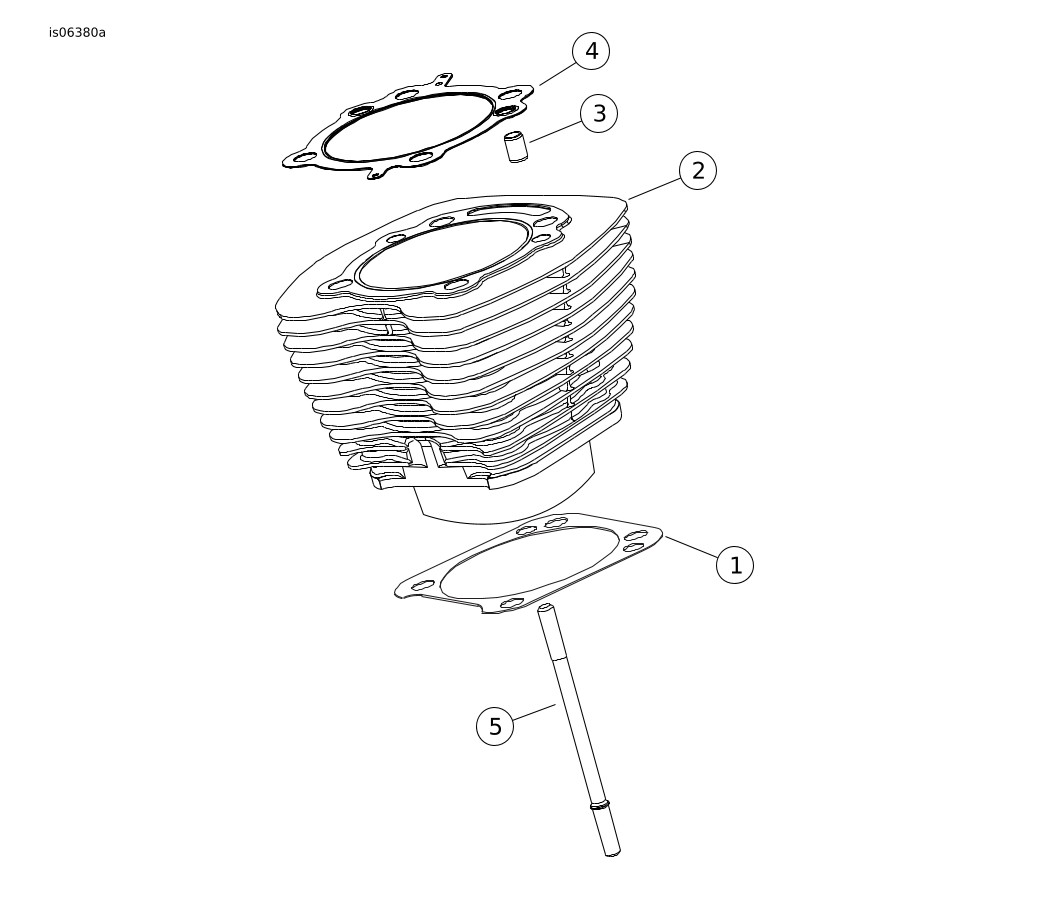 is06380a

4

3

2

1

5