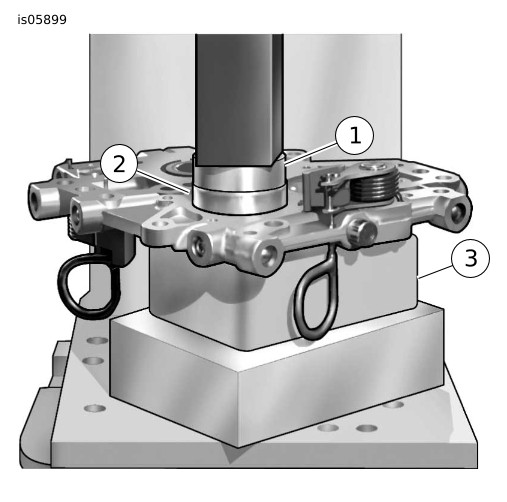 is05899

1

2

3