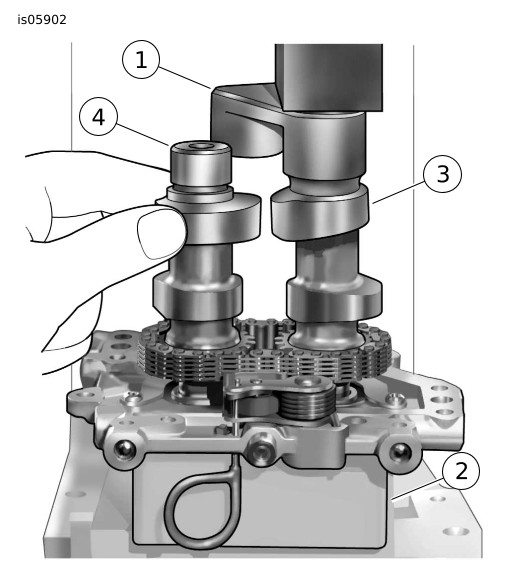 is05902

1

4

3

2