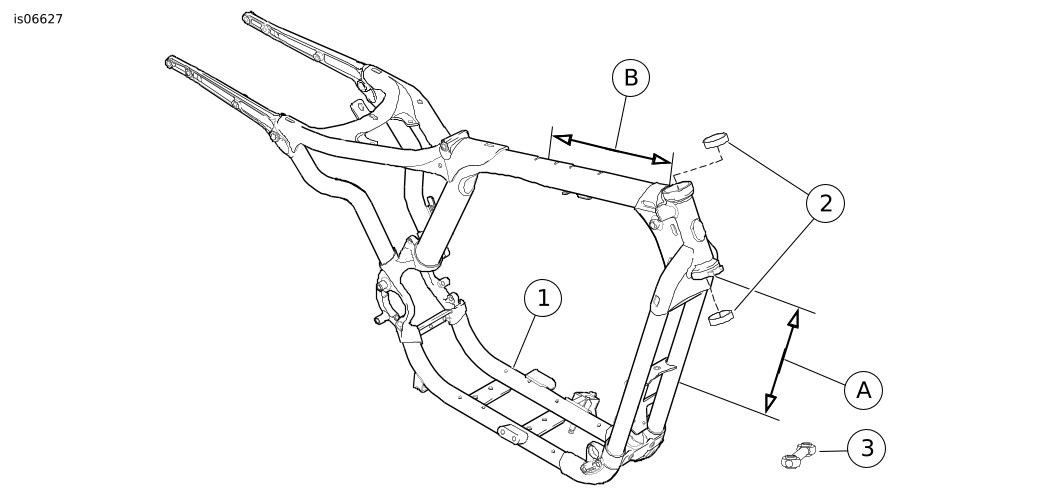 is06627

B

2

1

A

3