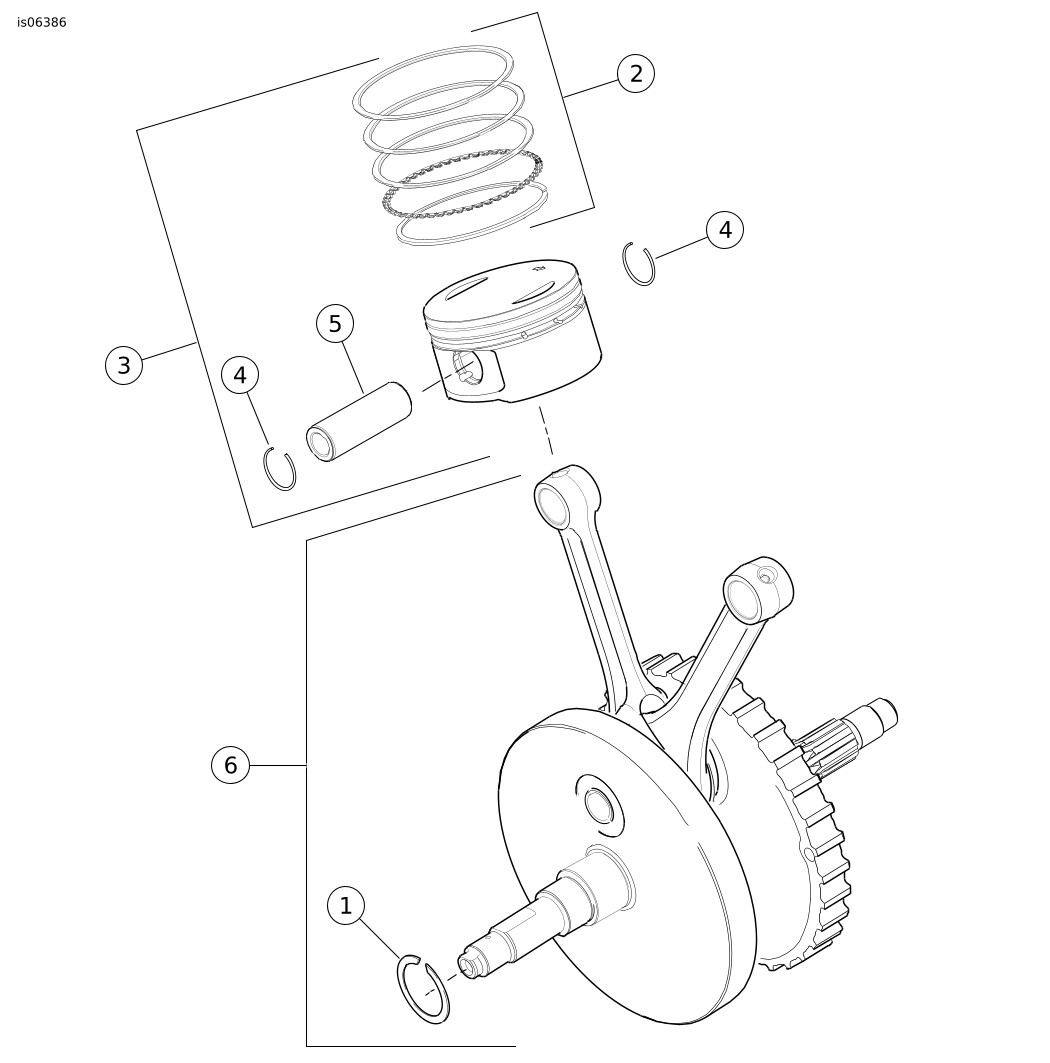 is06386

2

4

5

3

4

6

1