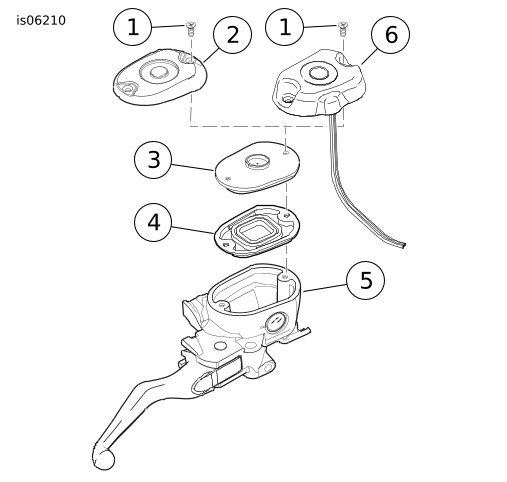 is06210

1
2
1
6
3
4
5