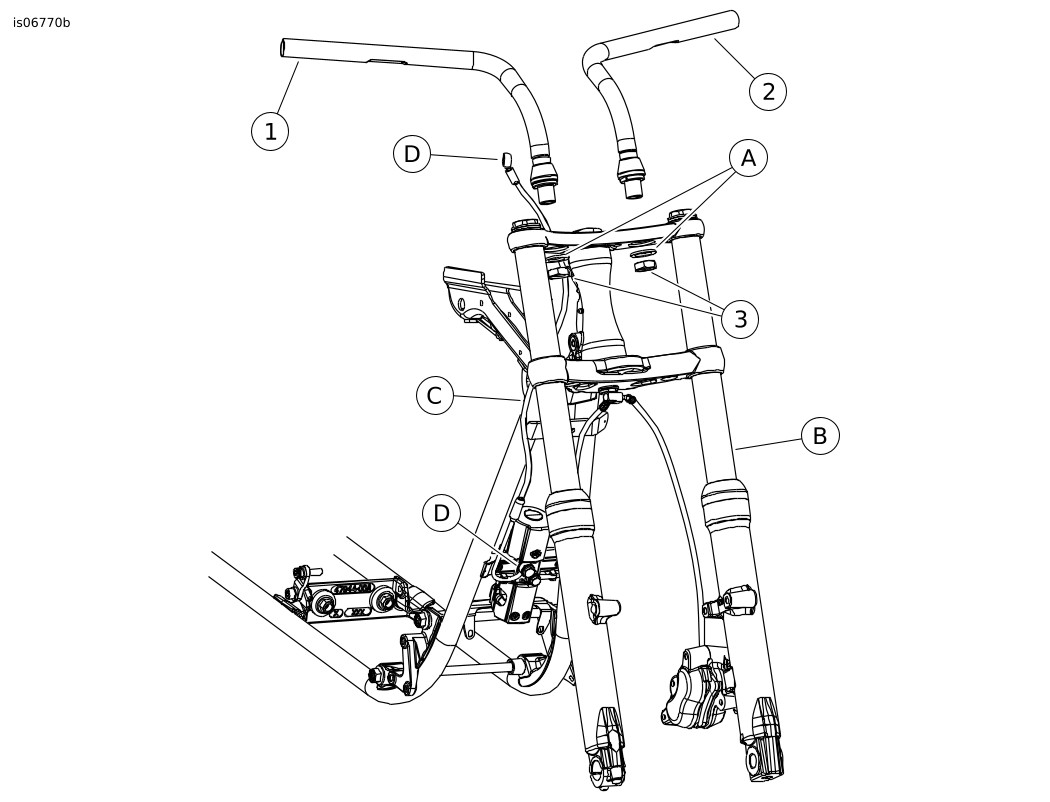 is06770b

1

2

D

A

3

C

B

D