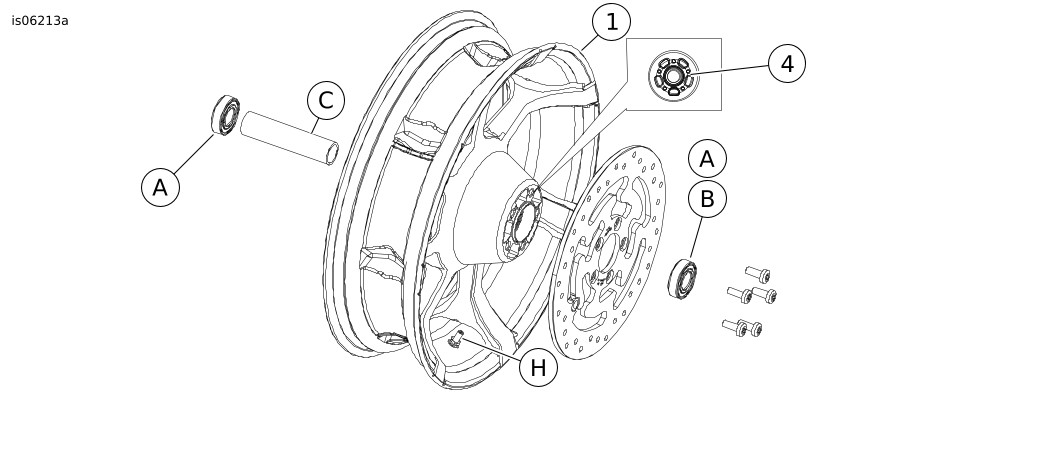 is06213a

1

4

C

A

A

B

H