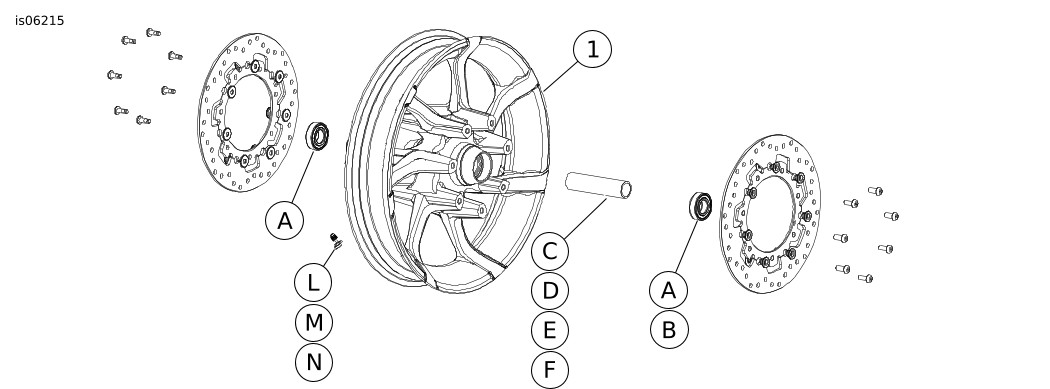 is06215

1

A

L

M

N

C

D

E

F

A

B