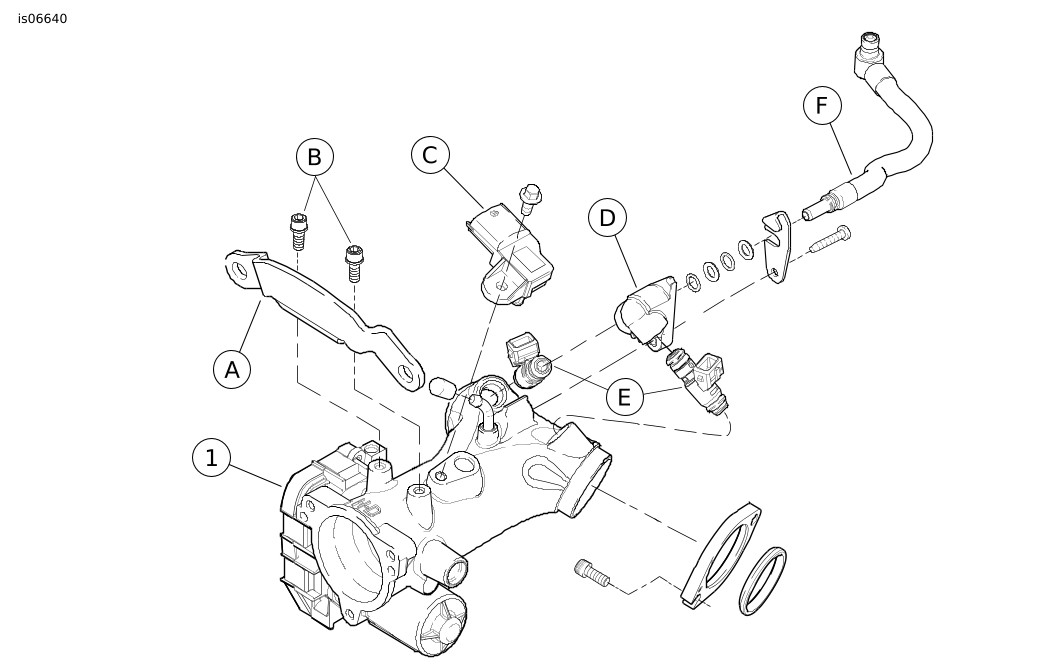 is06640

B

C

F

D

A

E

1