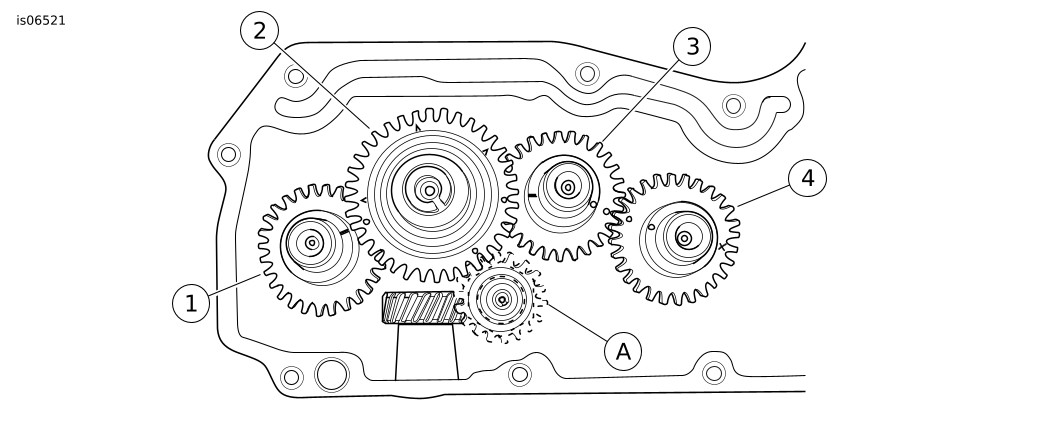 is06521

2

3

4

1

A