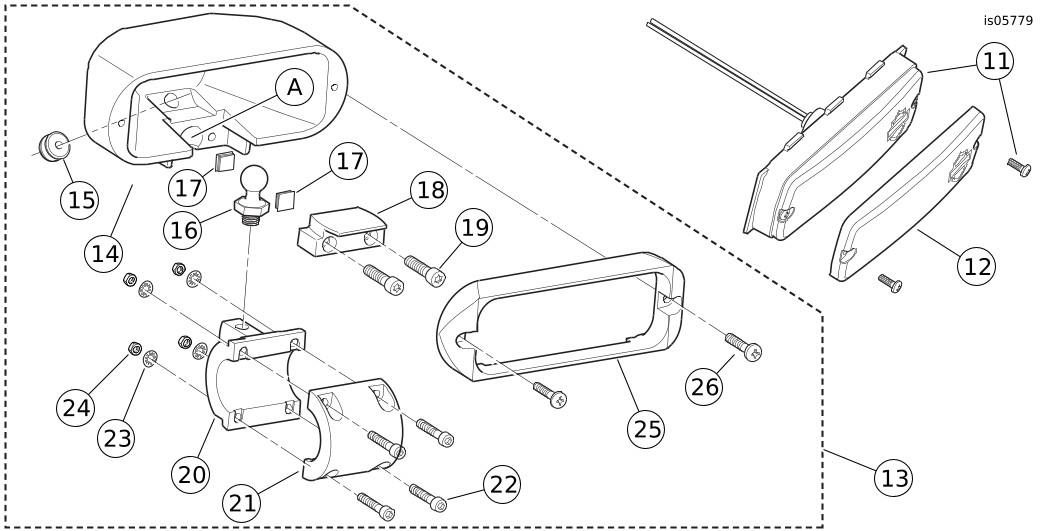 is05779

A

11
12
13
14
15
16
17
17
18
19
20
21
22
23
24
25
26