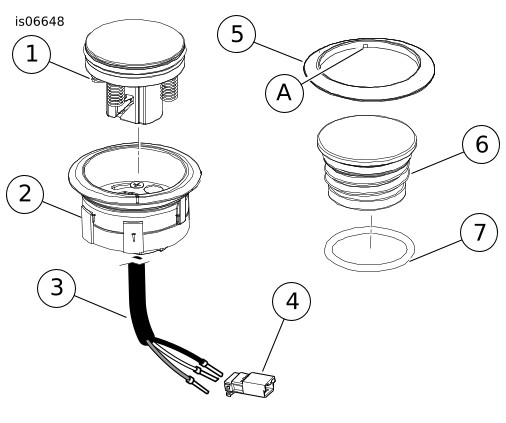 is06648

1

5

A

6

2

7

3

4