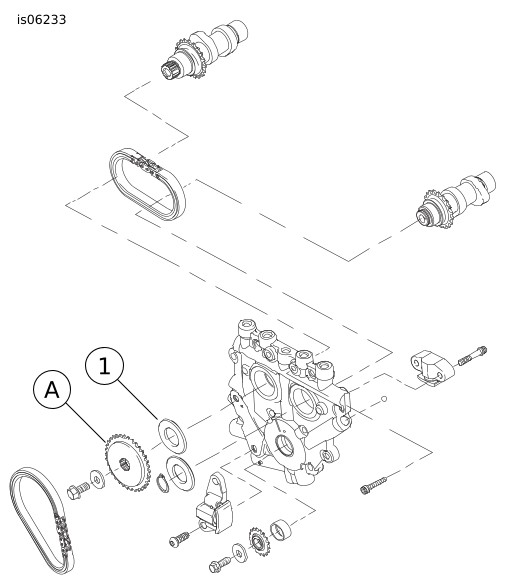 is06233

1

A