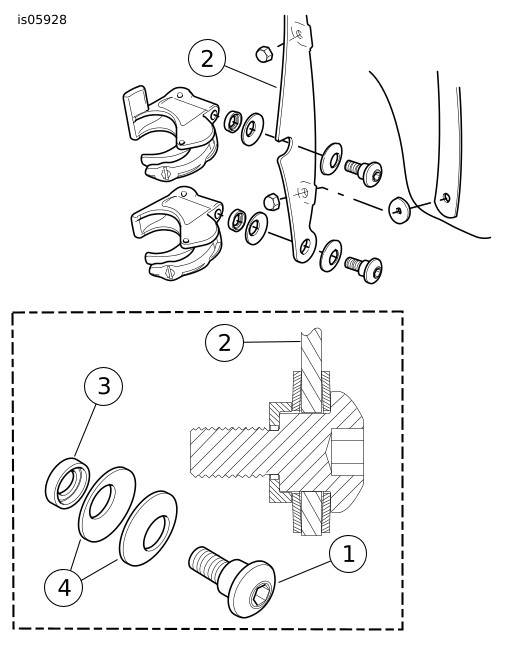 is05928

2

2

3

4

1