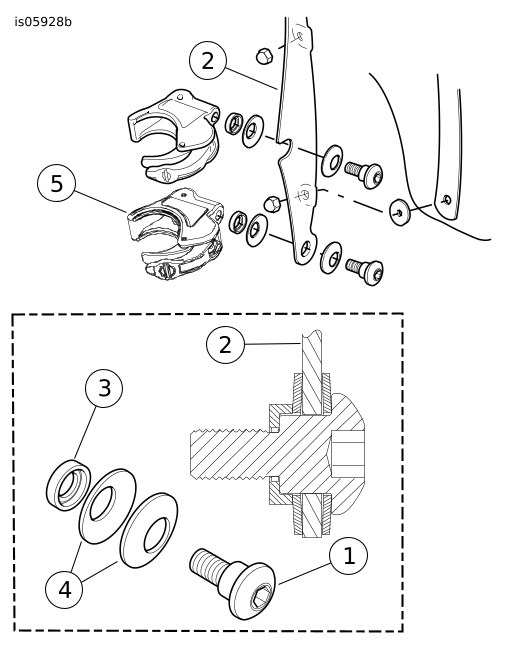 is05928b

2

5

2

3

4

1