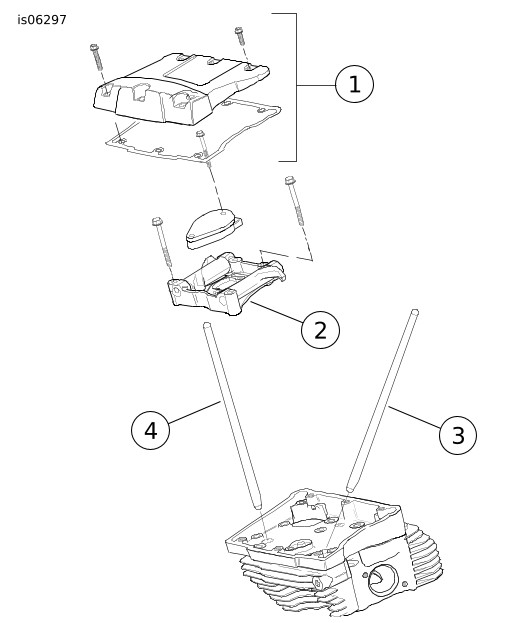 is06297

1

2

4

3