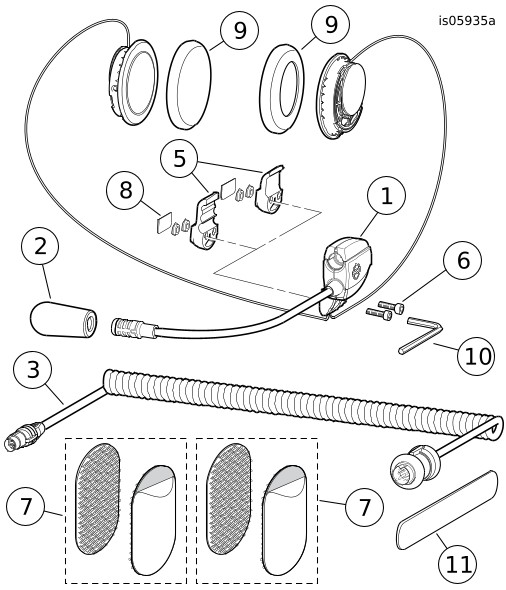 is05935a

9
9
5
8
1
2
6
10
3
7
7
11