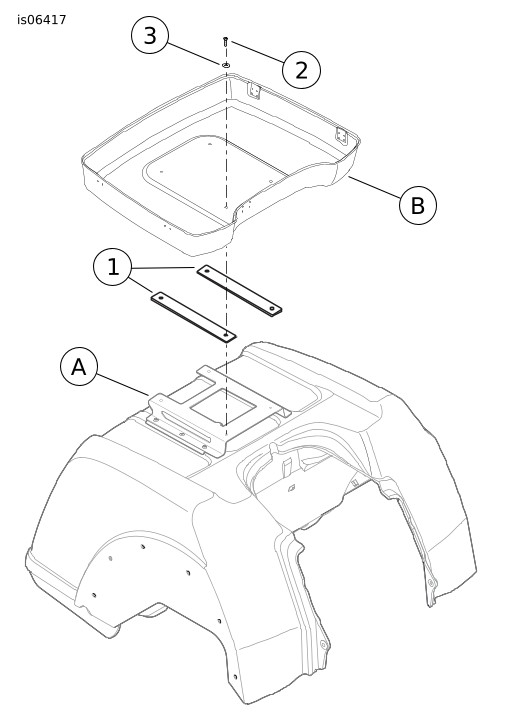 is06417

3

2

B

1

A