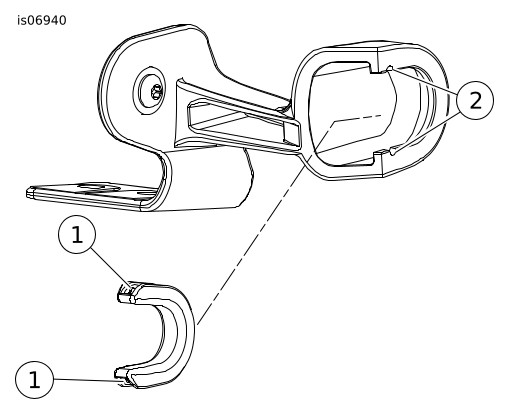 is06940

2

1

1