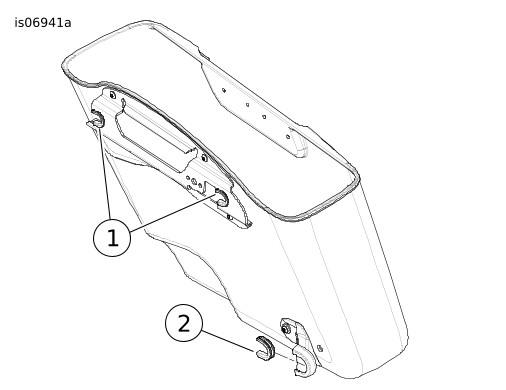 is06941a

1

2