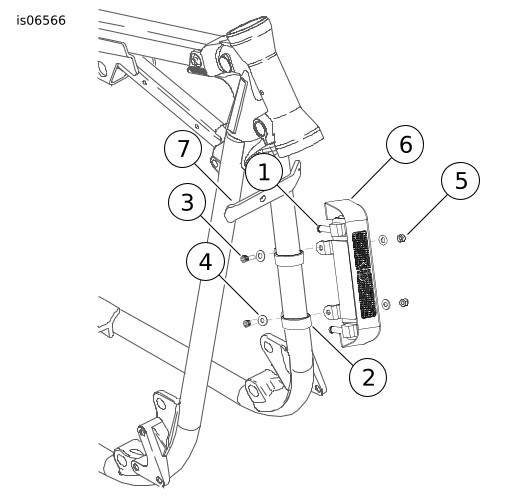 is06566

7
1
6
5
3
4
2