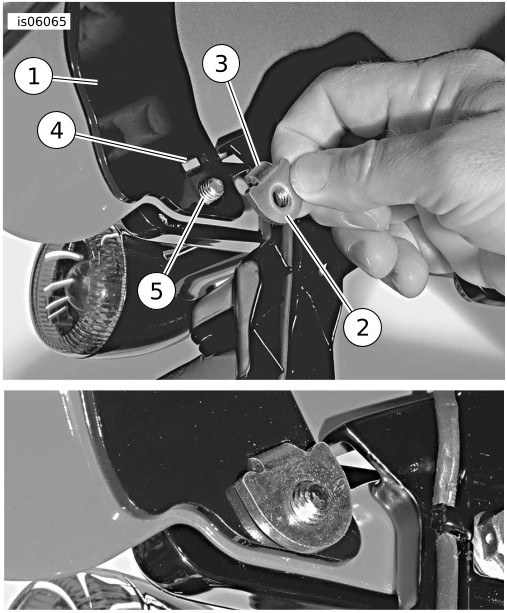 is06065

1

3

4

5

2